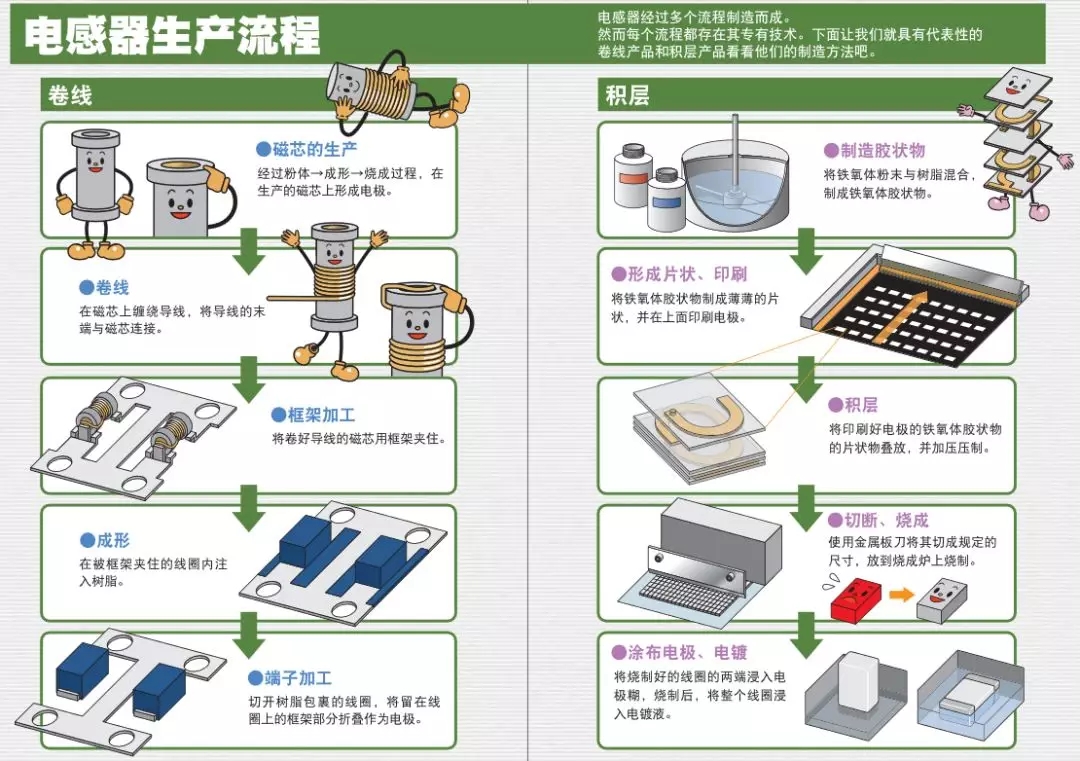 电感器生产流程

电感器经过多个流程制造而成。
然而每个流程都存在其专有技术。下面让我们就具有代表性的卷线产品和积层产品看看他们的制造方法吧。

卷线

●磁芯的生产
经过粉体→成形→烧成过程，在生产的磁芯上形成电极。

●卷线
在磁芯上缠绕导线，将导线的末端与磁芯连接。

●框架加工
将卷好导线的磁芯用框架夹住。

●成形
在被框架夹住的线圈内注入树脂。

●端子加工
切开树脂包裹的线圈，将留在线圈上的框架部分折叠作为电极。

积层

●制造胶状物
将铁氧体粉末与树脂混合，制成铁氧体胶状物。

●形成片状、印刷
将铁氧体胶状物制成薄薄的片状，并在上面印刷电极。

●积层
将印刷好电极的铁氧体胶状物的片状物叠放，并加压压制。

●切断、烧成
使用金属板刀将其切成规定的尺寸，放到烧成炉上烧制。

●涂布电极、电镀
将烧制好的线圈的两端浸入电极糊，烧制后，将整个线圈浸入电镀液。